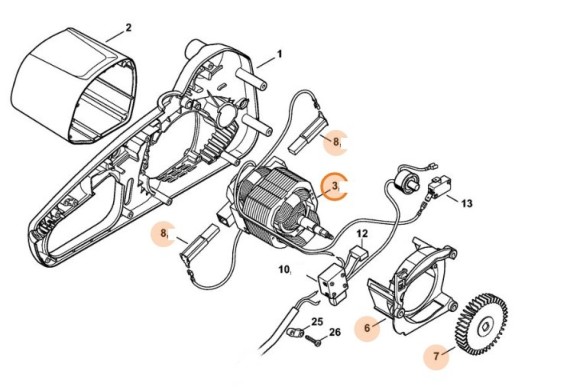 2
1
8
3
13
8
12
10
25
26
6
7