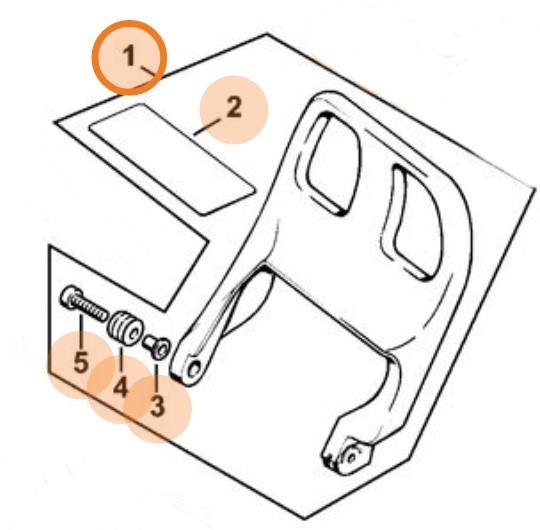 1
2
5
4
3