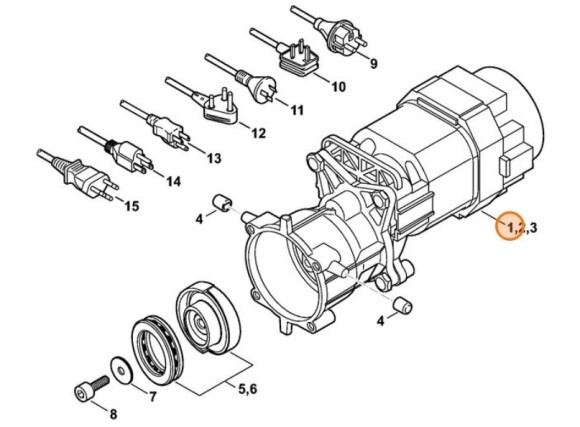 9
10
11
12
13
14
15
4
1,2,3
4
5,6
7
8