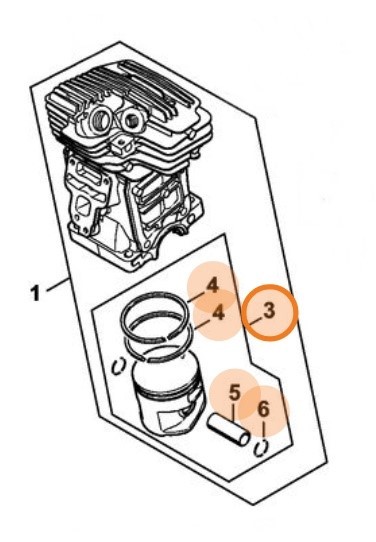 1
4
4
3
5
6