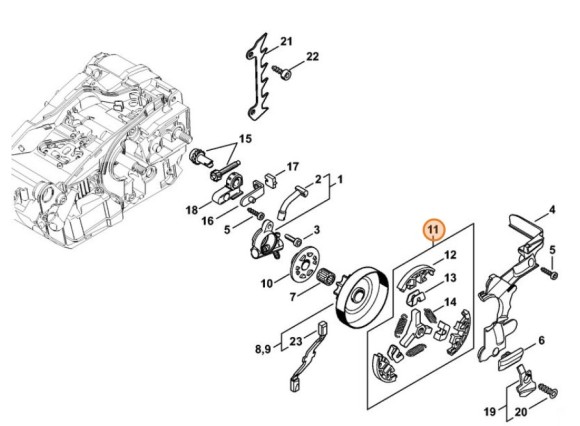 21
22
15
17
2
1
18
16
5
3
4
11
12
5
10
13
7
14
8,9
23
6
19
20