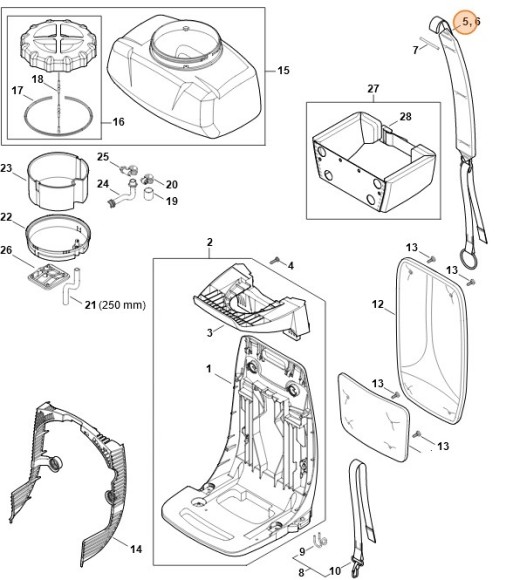 5, 6
7
15
18
17
16
27
28
23
25
24
20
19
22
26
21 (250 mm)
2
4
3
1
13
13
12
13
13
14
9
8
10