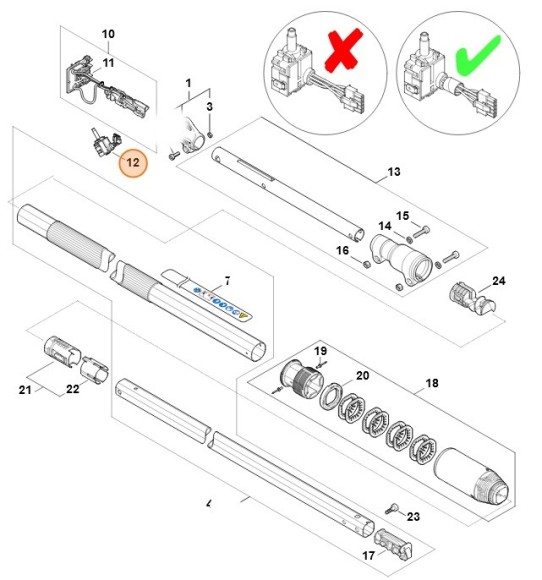 10
11
1
3
12
13
15
14
16
24
7
19
20
18
21
22
4
23
17