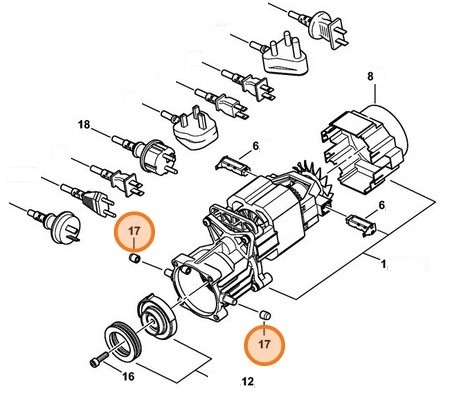 8
18
6
6
17
1
17
16
12