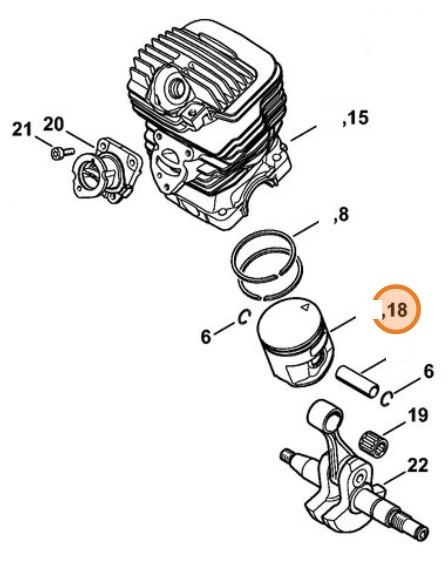 21
20
,15
,8
,18
6
6
19
22