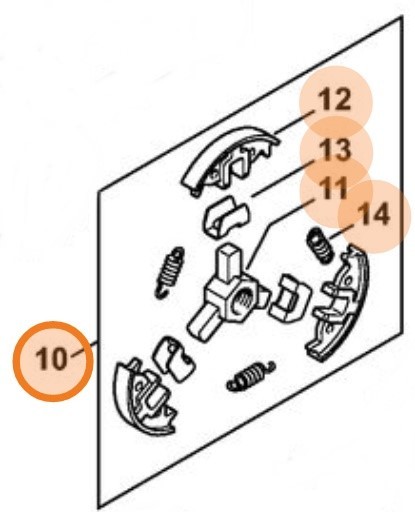 12
13
11
14
10