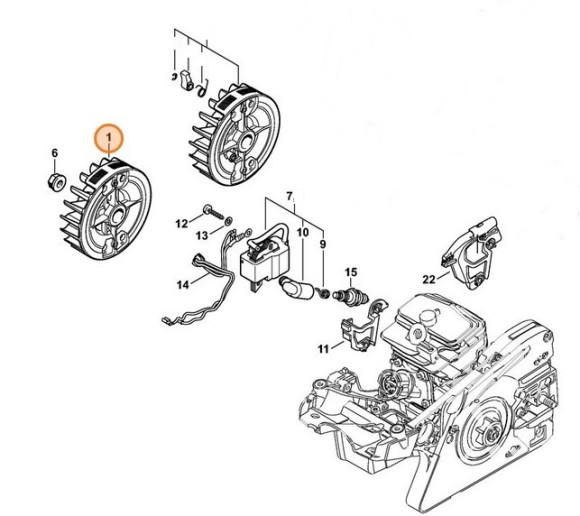 1
6
7
12
13
10
9
14
15
22
11