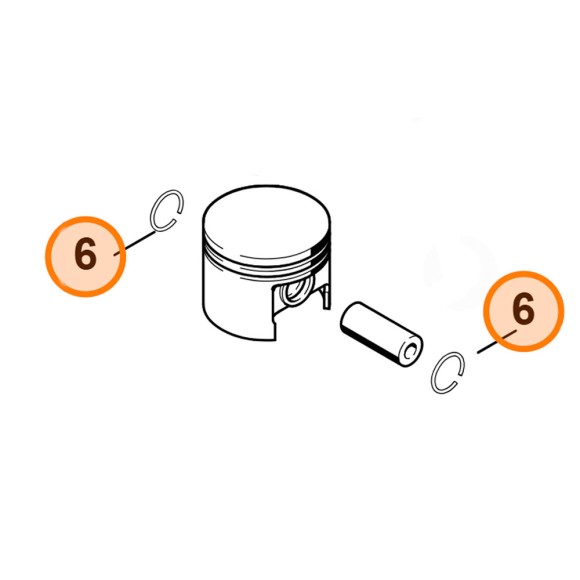 6

6