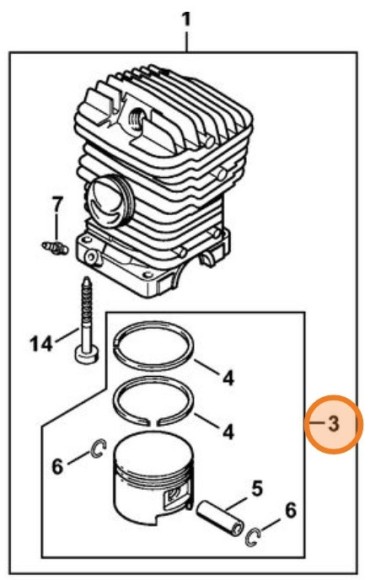 1
7
14
4
4
3
6
5
6