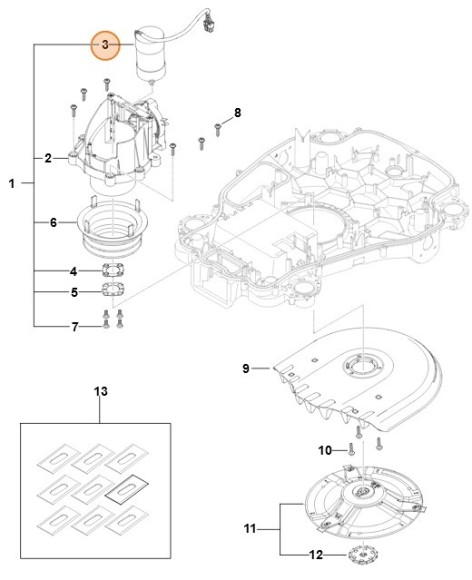 3
8
2
1
6
4
5
7
9
13
10
11
12