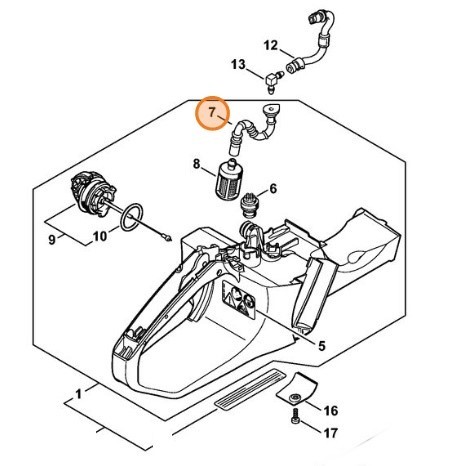 12
13
7
8
6
9
10
5
1
16
17