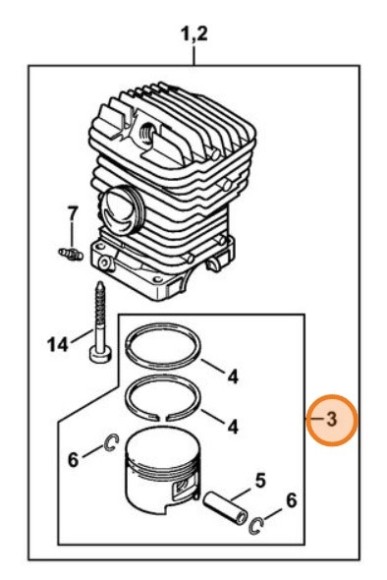 1,2

7

14

4

4

3

6

5

6