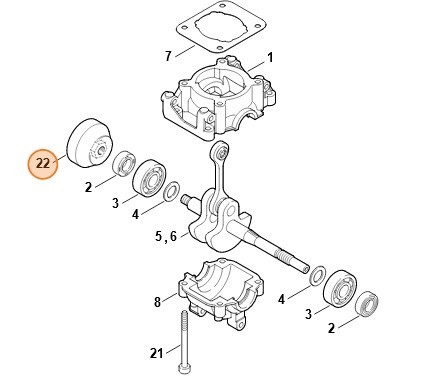 7
1
22
2
3
4
5, 6
4
3
2
8
21