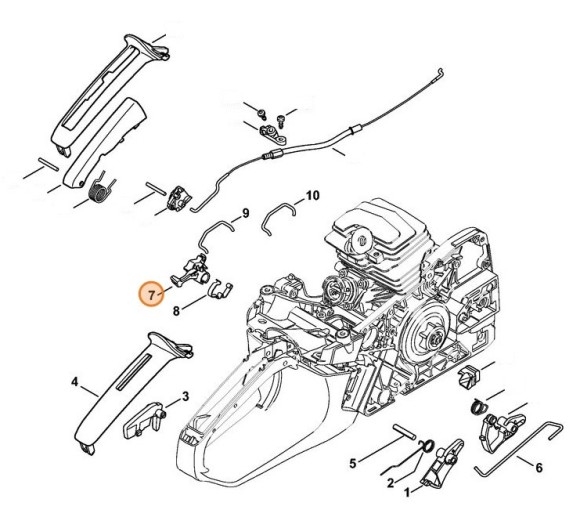 10
9
7
8
4
3
5
2
1
6