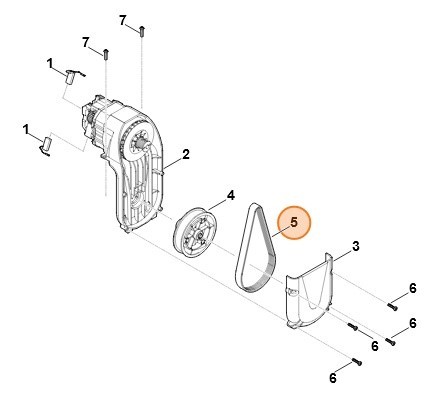 7
7
1
1
2
4
5
3
6
6
6
6