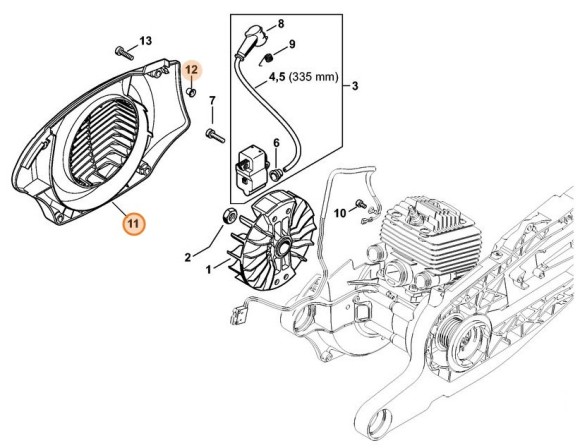 13
12
8
9
4,5 (335 mm)
3
7
6
11
10
2
1