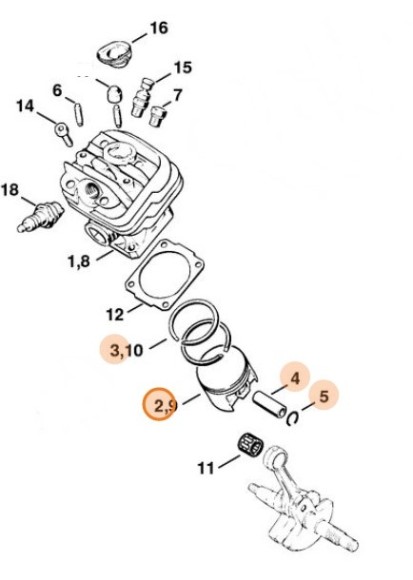 16
15
6
7
14
18
1,8
12
3,10
4
5
2,9
11