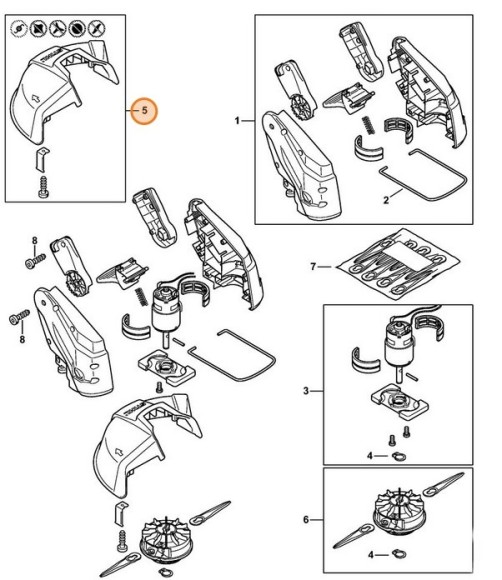 5
1
2
8
8
7
3
4
6
4