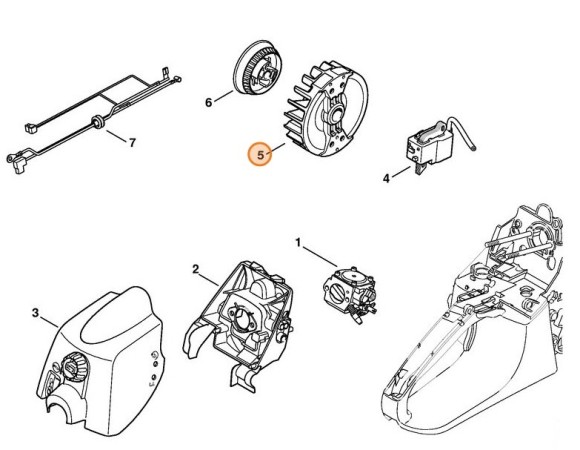 6
7
5
4
1
2
3