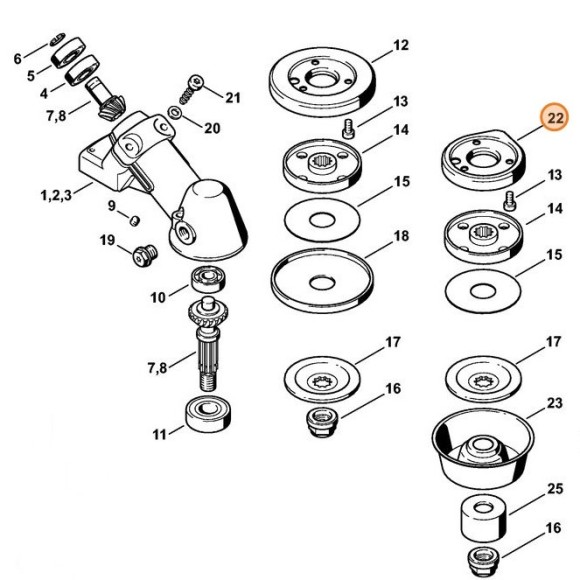 6
5
4
7,8
21
20
1,2,3
9
19
10
7,8
11
12
13
14
15
18
17
16
22
13
14
15
17
23
25
16