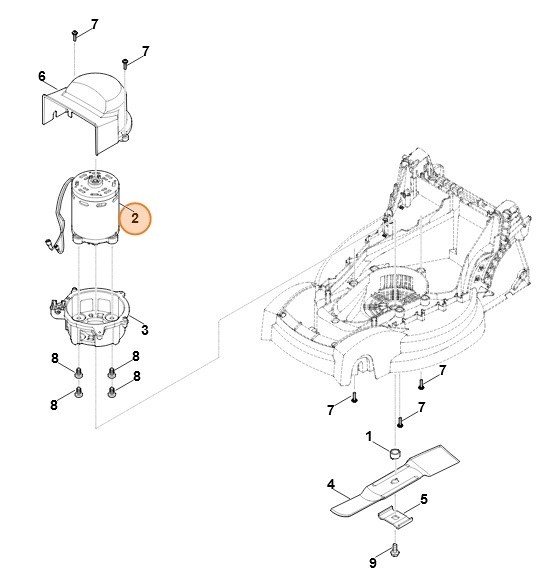 7
7
6
2
3
8
8
8
8
7
7
7
1
4
5
9