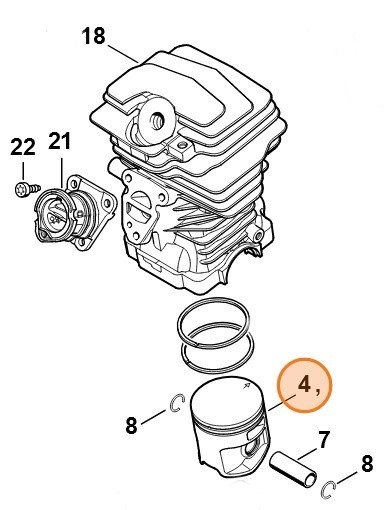 18
22
21
4,
8
7
8