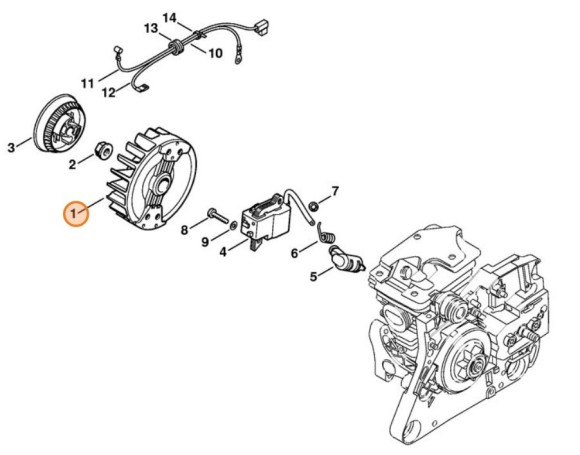 14
13
10
11
12
3
2
1
7
8
9
4
6
5