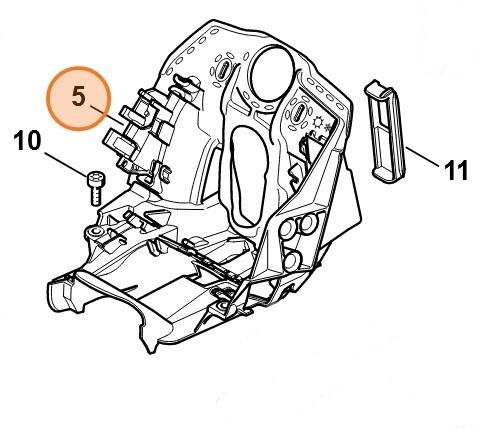 5
10
11