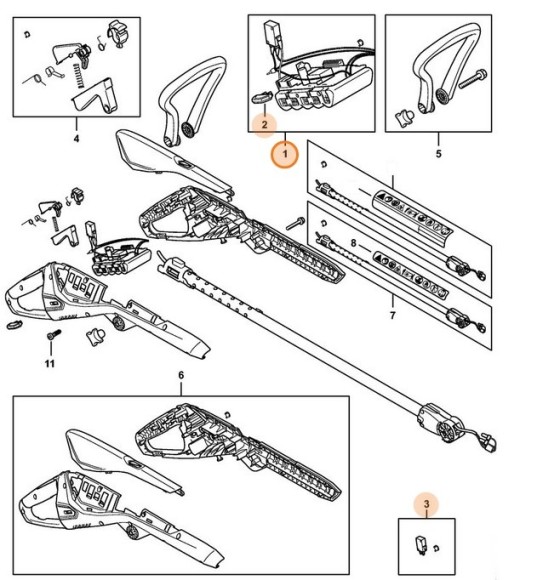 4
2
1
5
8
7
11
6
3