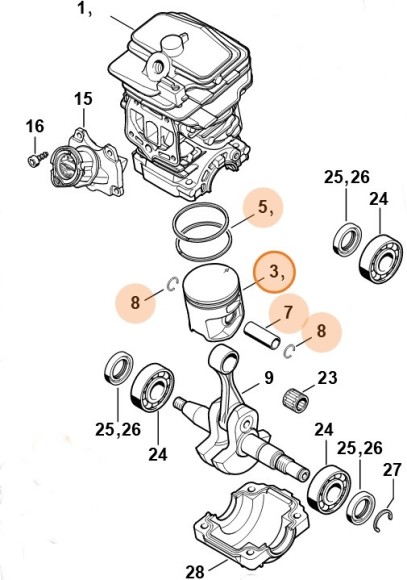 1,
15
16
25,26
24
5,
3,
8
7
8
9
23
25,26
24
24
25,26
27
28