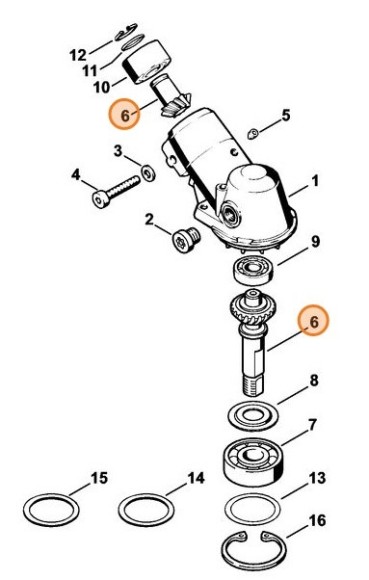 12
11
10
6
5
3
4
1
2
9
6
8
7
15
14
13
16