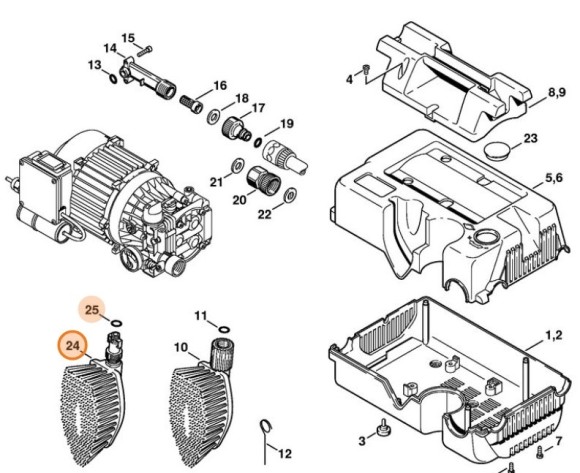 15
14
13
16
18
17
19
21
20
22
4
8,9
23
5,6
25
24
11
10
12
1,2
3
7