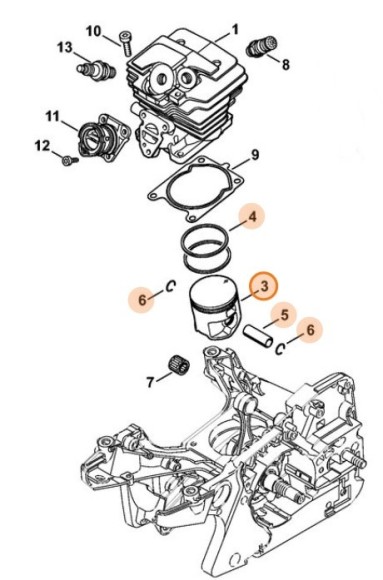 10
1
13
8
11
12
9
4
6
3
5
6
7