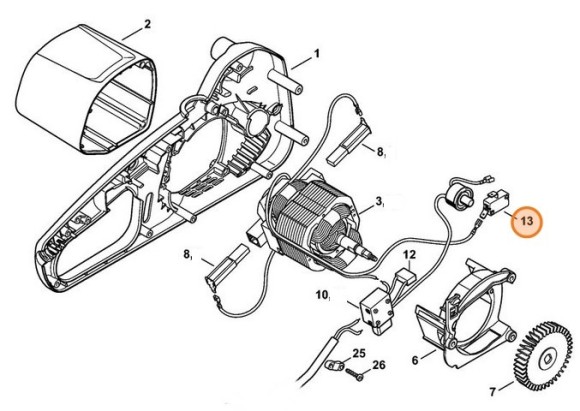 2
1
8
3
13
8
12
10
25
26
6
7