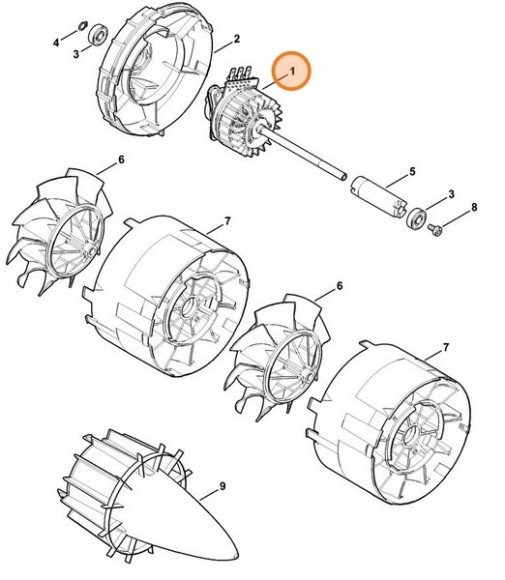 4
3
2
1
6
5
3
8
7
6
7
9