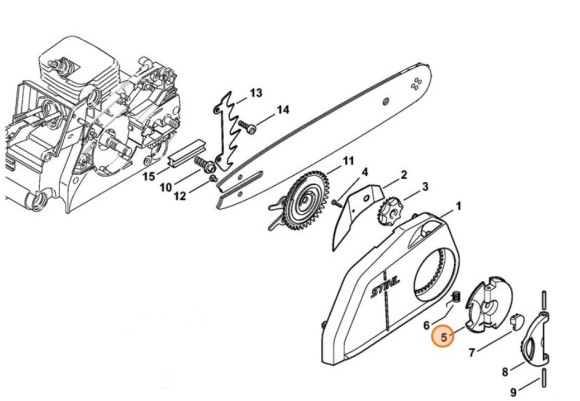 13
14
15
10
12
11
4
2
3
1
STIHL
6
5
7
8
9