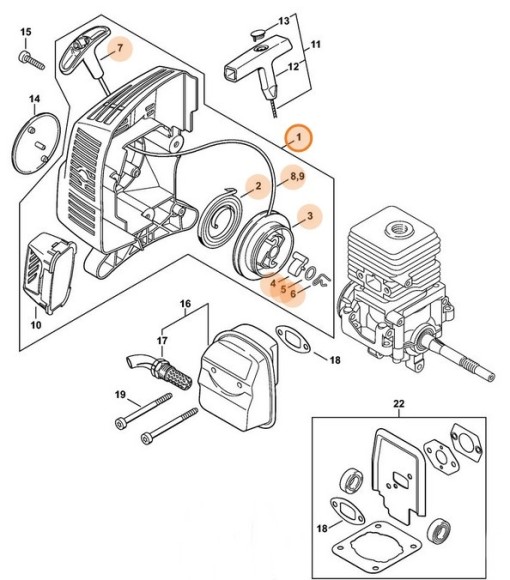 15
7
13
11
12
14
1
2
8,9
3
4
5
6
10
16
17
18
19
22
18