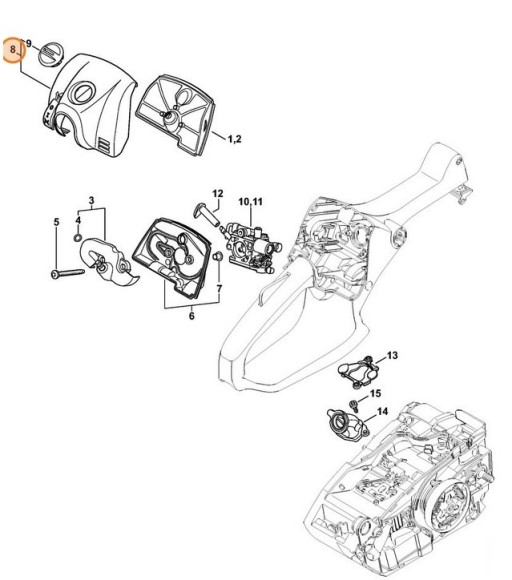 8
9
1,2
3
4
5
12
10,11
7
6
13
15
14