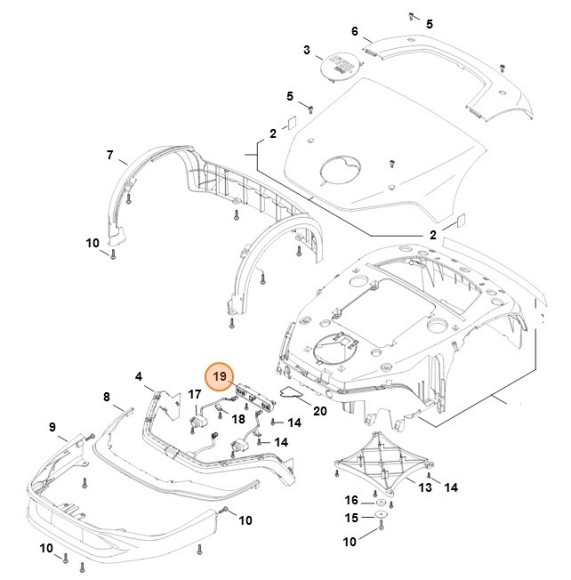 5
6
3
5
2
7
2
10
19
4
17
8
18
14
20
9
14
13
14
16
15
10
10
10