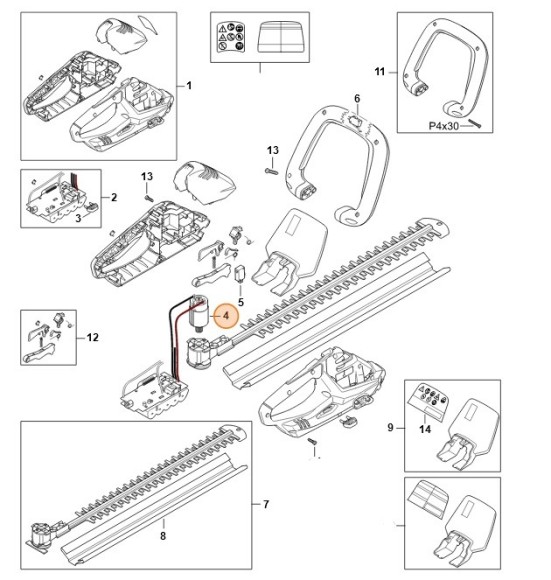 1
11
6
P4x30
13
13
2
3
5
4
12
9
14
7
8