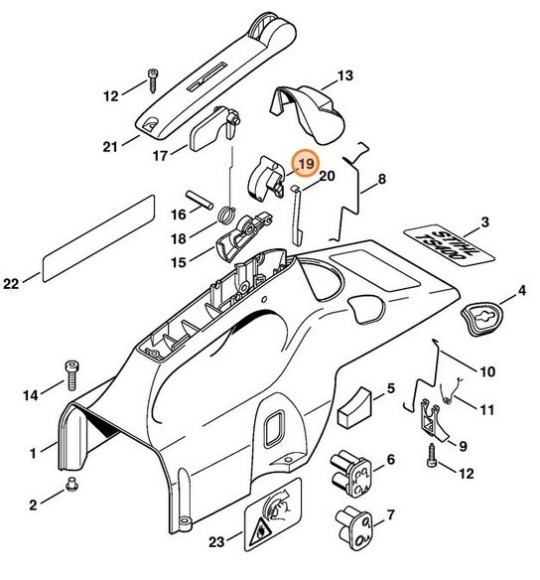 12
13
21
17
19
20
8
16
18
15
3
STIHL TS400
22
4
10
14
5
11
1
9
6
12
2
7
23