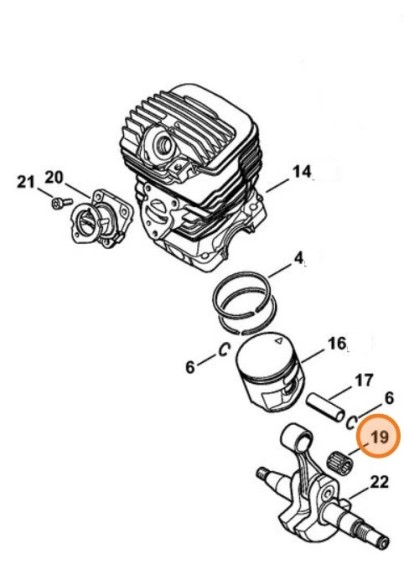 21 20
14
4
6
16
17
6
19
22