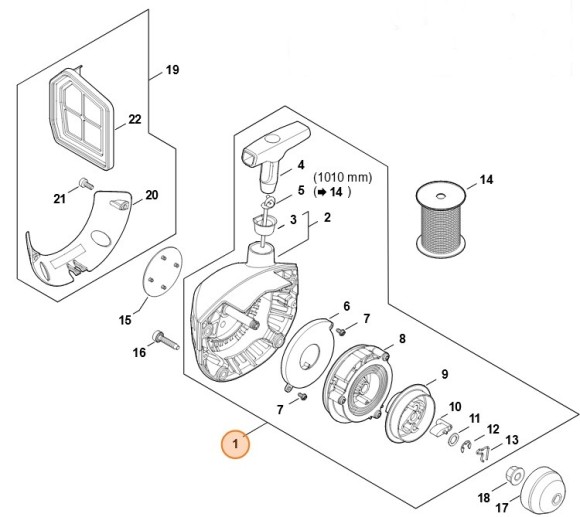 19
22
21
20
4
(1010 mm)
(➡ 14 )
5
3
2
14
15
16
6
7
8
9
7
10
11
12
13
1
18
17