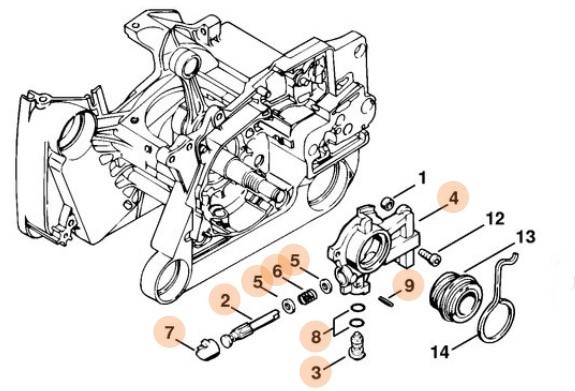 1
4
12
13
5
6
5
9
2
7
8
3
14