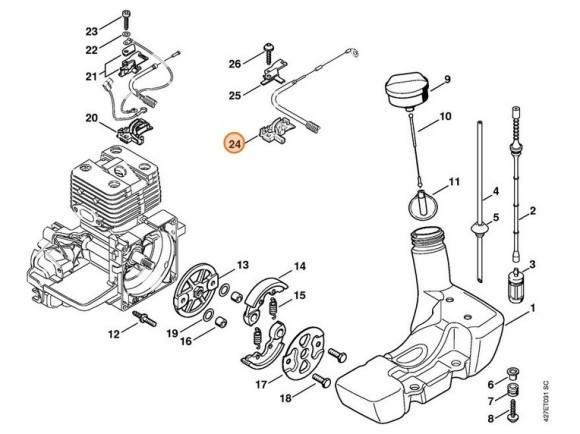 23
22
21
20
26
25
24
9
10
11
4
5
2
3
1
13
14
15
12
19
16
17
18
6
7
8
427ET031 SC